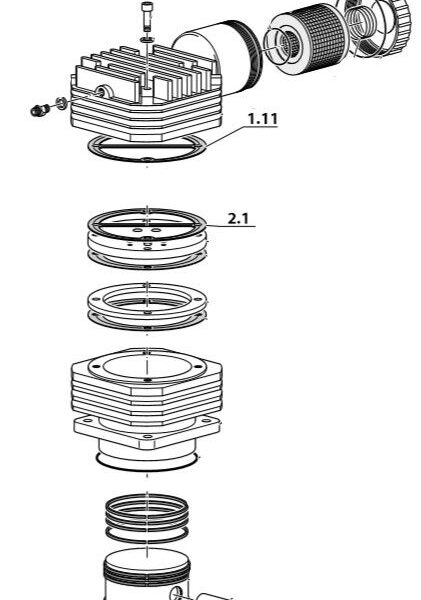 1.11

2.1