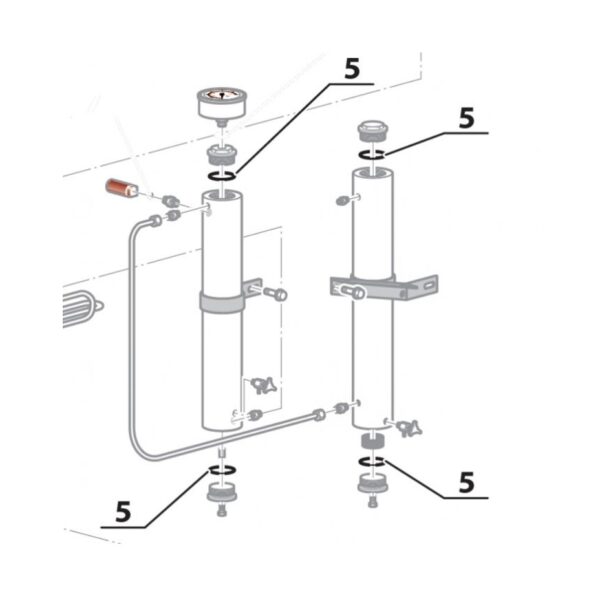 5
5
5
5