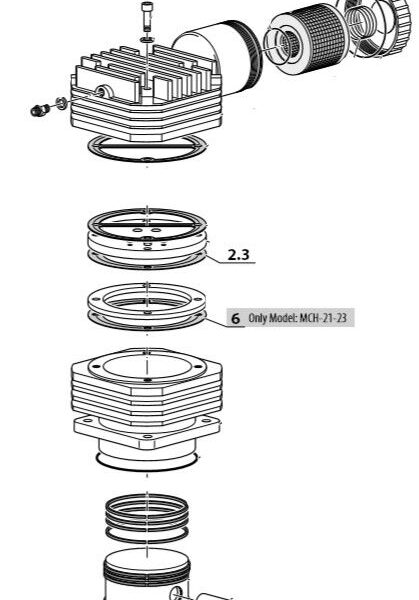 2.3

6 Only Model: MCH-21-23