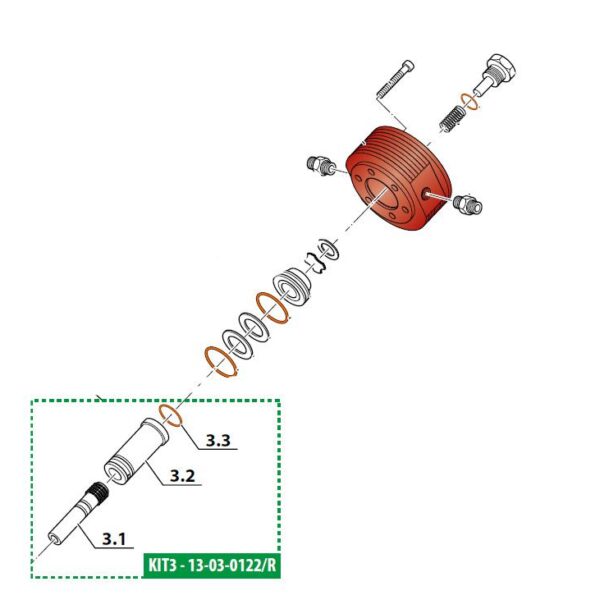 3.3

3.2

3.1

KIT3 - 13-03-0122/R