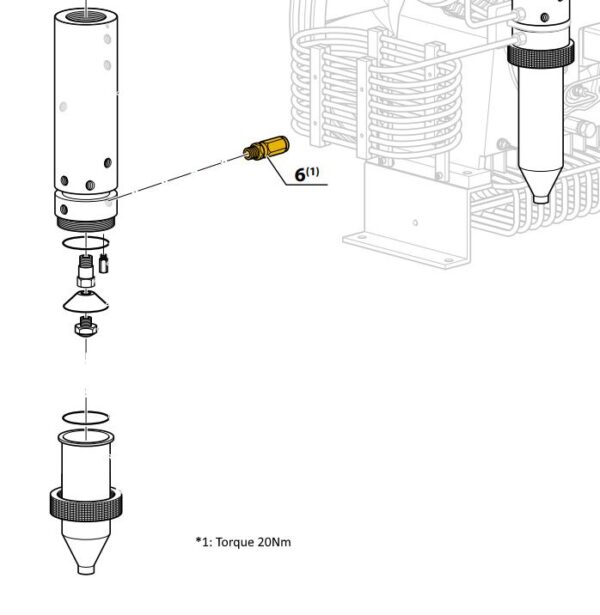 $6^{(1)}$

*1: Torque 20Nm